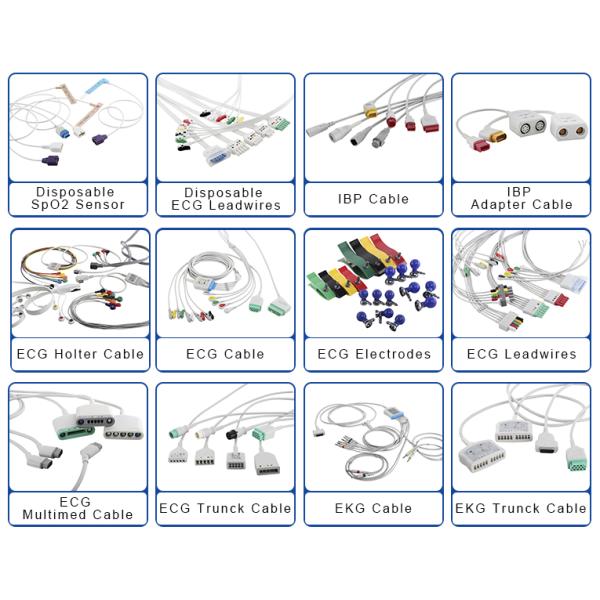 Disposable SpO2 Sensor

Disposable ECG Leadwires

IBP Cable

IBP Adapter Cable

ECG Holter Cable

ECG Cable

ECG Electrodes

ECG Leadwires

ECG Multimed Cable

ECG Trunck Cable

EKG Cable

EKG Trunck Cable