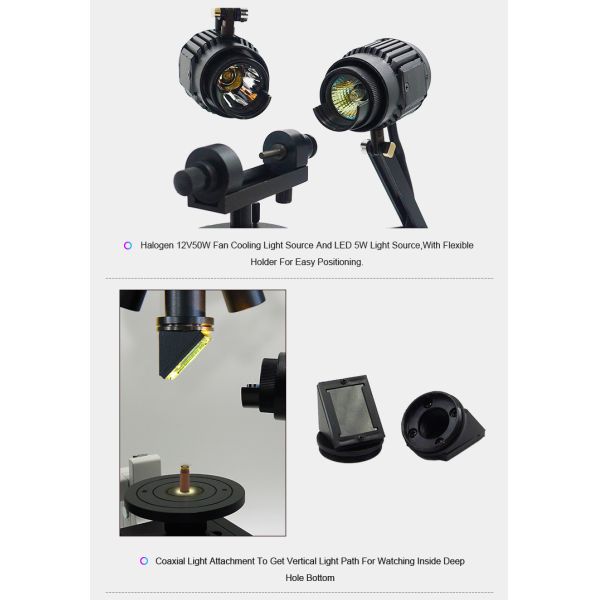 Halogen 12V50W Fan Cooling Light Source And LED 5W Light Source,With Flexible Holder For Easy Positioning.

Coaxial Light Attachment To Get Vertical Light Path For Watching Inside Deep Hole Bottom