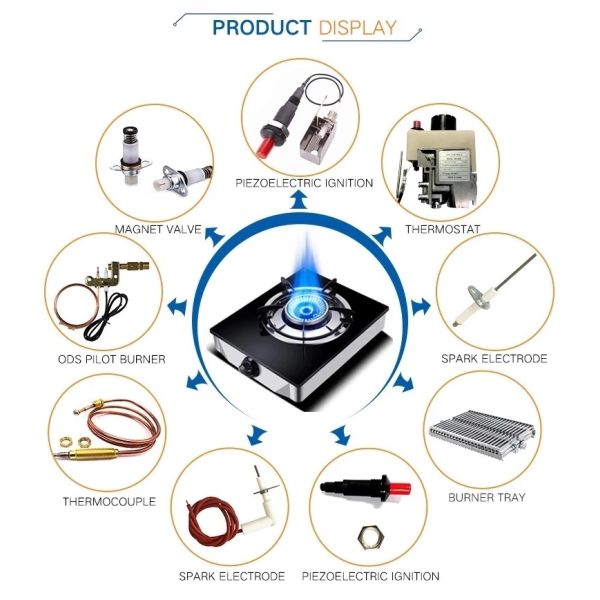 PRODUCT DISPLAY

PIEZOELECTRIC IGNITION

MAGNET VALVE

THERMOSTAT

ODS PILOT BURNER

SPARK ELECTRODE

THERMOCOUPLE

BURNER TRAY

SPARK ELECTRODE

PIEZOELECTRIC IGNITION