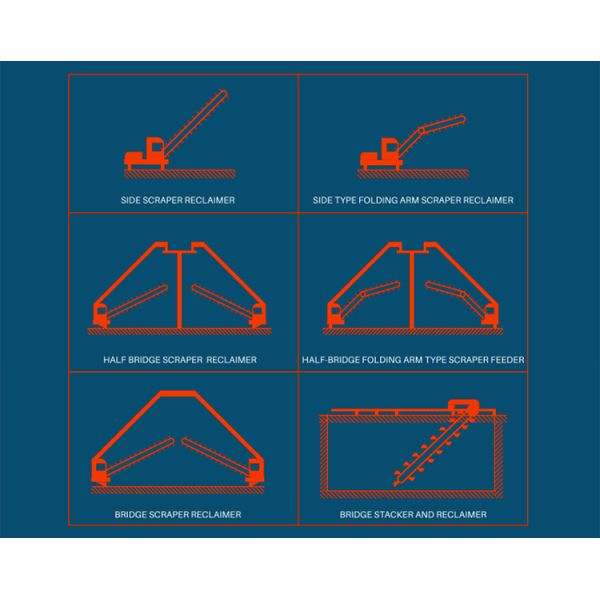 SIDE SCRAPER RECLAIMER

SIDE TYPE FOLDING ARM SCRAPER RECLAIMER

HALF BRIDGE SCRAPER RECLAIMER

HALF-BRIDGE FOLDING ARM TYPE SCRAPER FEEDER

BRIDGE SCRAPER RECLAIMER

BRIDGE STACKER AND RECLAIMER