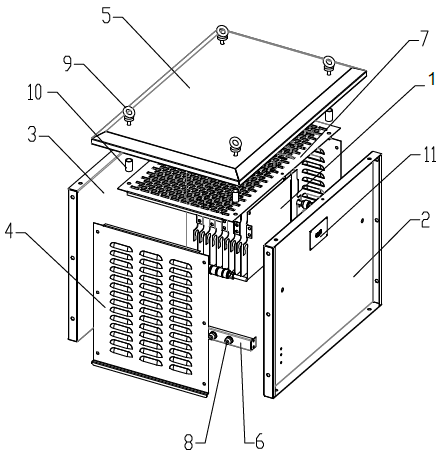 5
7
9
1
10
3
11
2
4
8
6