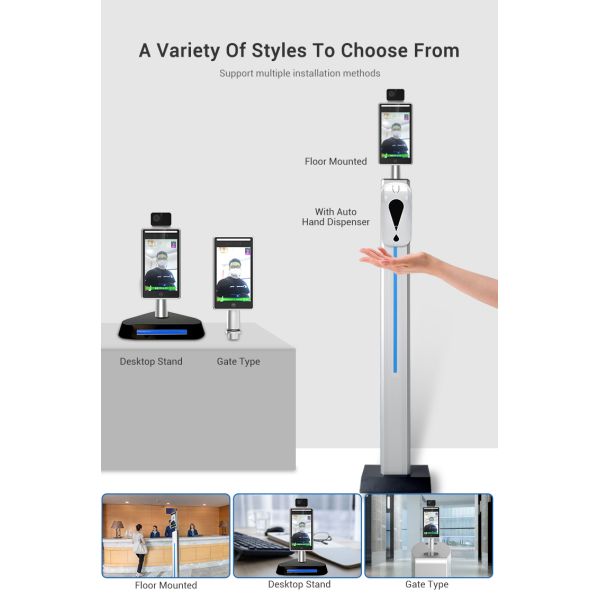 A Variety Of Styles To Choose From

Support multiple installation methods

Floor Mounted

With Auto
Hand Dispenser

Desktop Stand

Gate Type

Floor Mounted

Desktop Stand

Gate Type