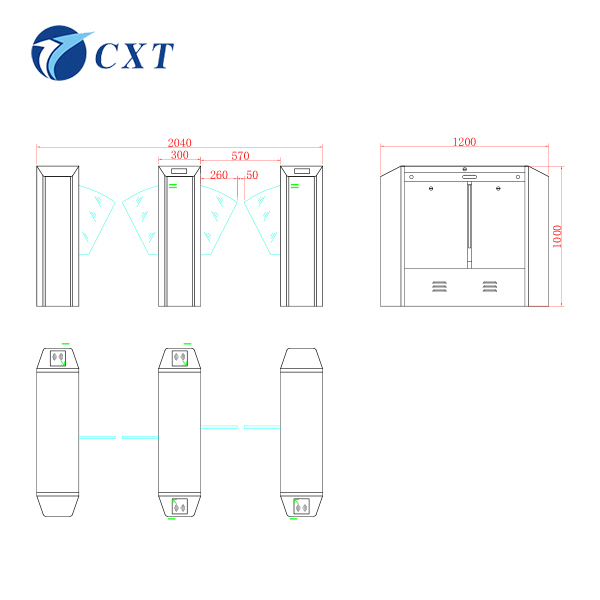 CXT

2040
300
570
260
50

1200
1000