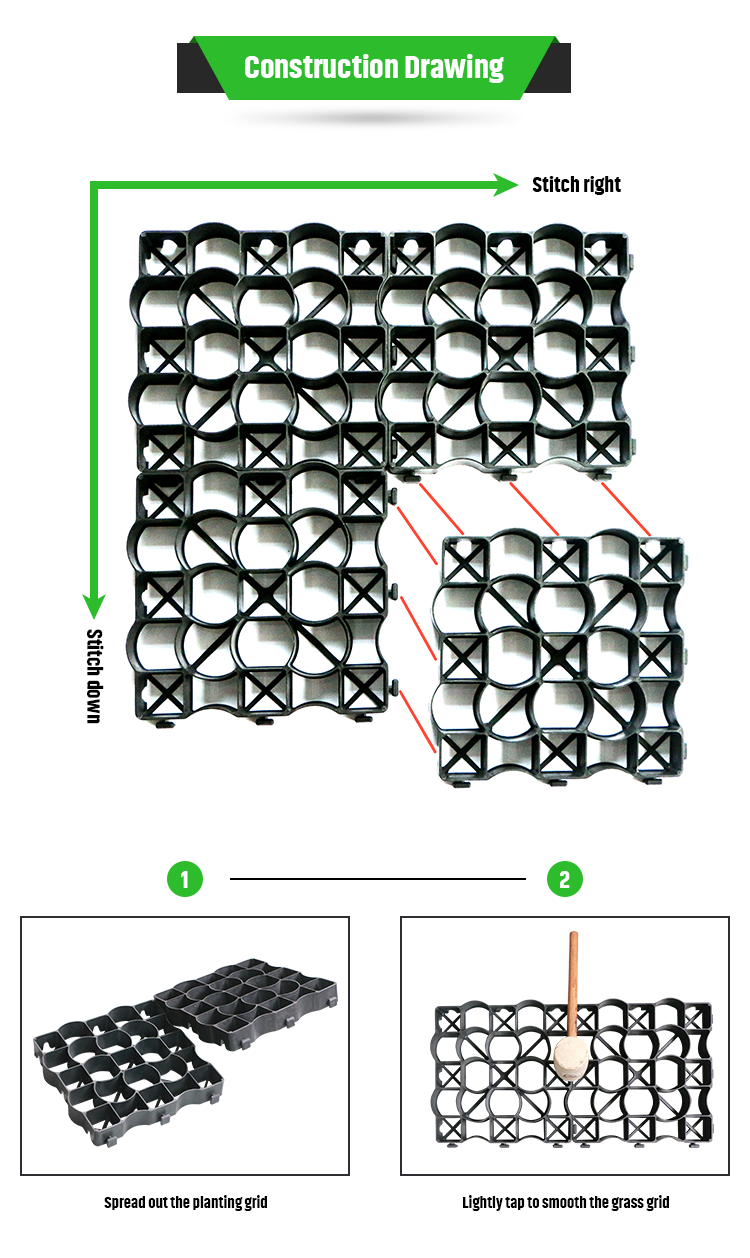 Construction Drawing

Stitch right

Stitch down

1

2

Spread out the planting grid

Lightly tap to smooth the grass grid