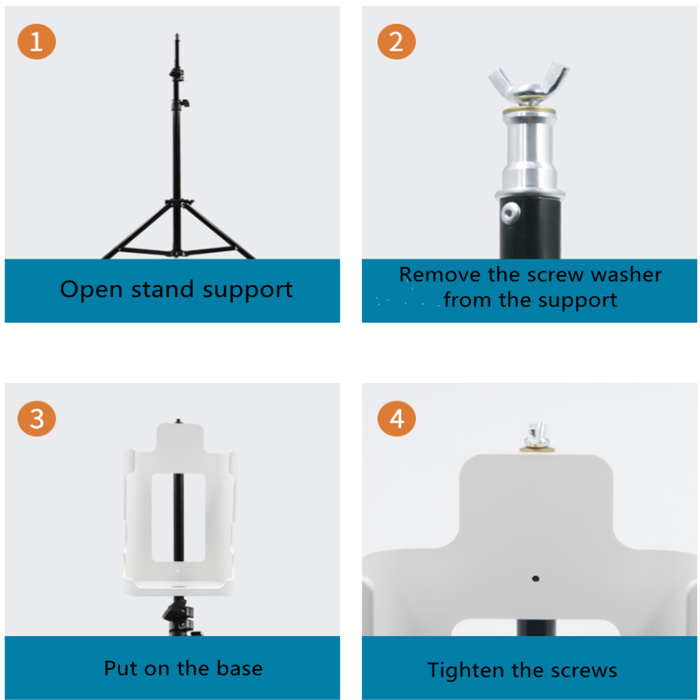 1

Open stand support

2

Remove the screw washer from the support

3

Put on the base

4

Tighten the screws