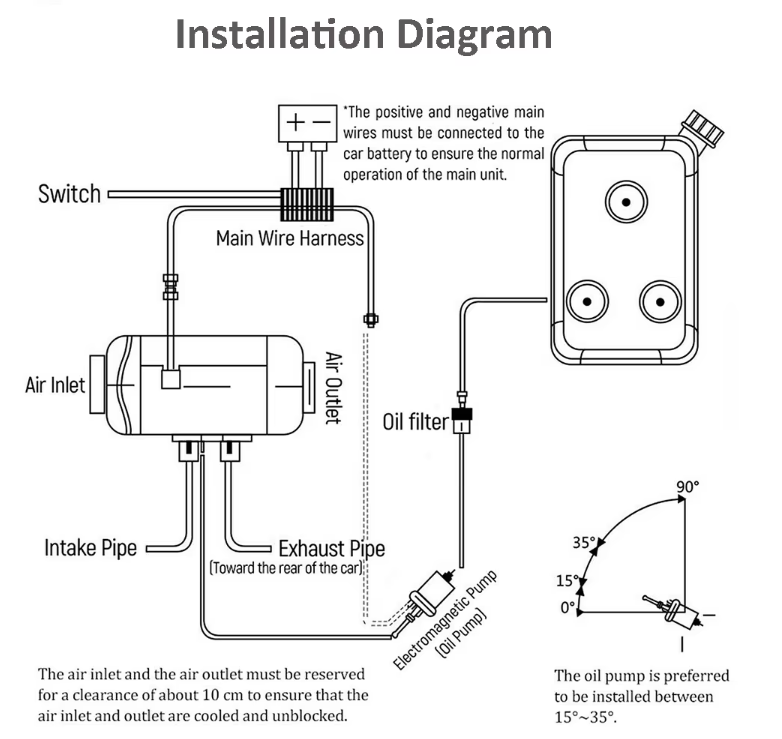 Installation Diagram

+ −

*The positive and negative main wires must be connected to the car battery to ensure the normal operation of the main unit.

Switch

Main Wire Harness

Air Inlet

Air Outlet

Oil filter

Intake Pipe

Exhaust Pipe
(Toward the rear of the car)

Electromagnetic Pump
(Oil Pump)

90°
35°
15°
0°

The air inlet and the air outlet must be reserved for a clearance of about 10 cm to ensure that the air inlet and outlet are cooled and unblocked.

The oil pump is preferred to be installed between 15°~35°.