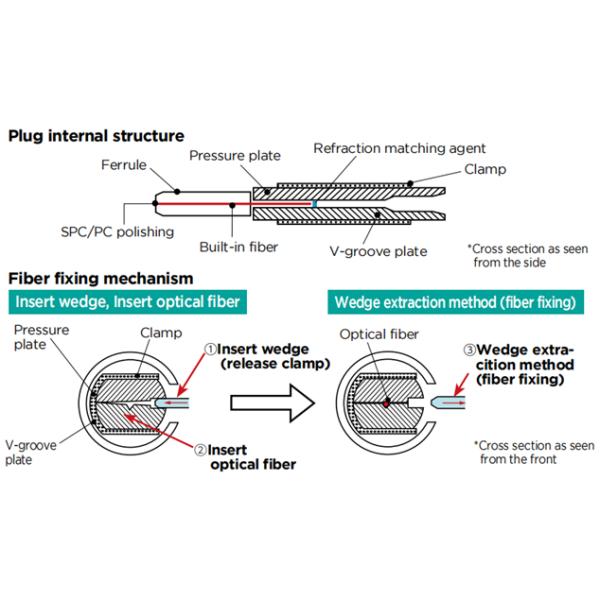 Plug internal structure

Ferrule

Pressure plate

Refraction matching agent

Clamp

SPC/PC polishing

Built-in fiber

V-groove plate

*Cross section as seen from the side

Fiber fixing mechanism

Insert wedge, Insert optical fiber

Pressure plate

Clamp

①Insert wedge (release clamp)

V-groove plate

②Insert optical fiber

Wedge extraction method (fiber fixing)

Optical fiber

③Wedge extracition method (fiber fixing)

*Cross section as seen from the front