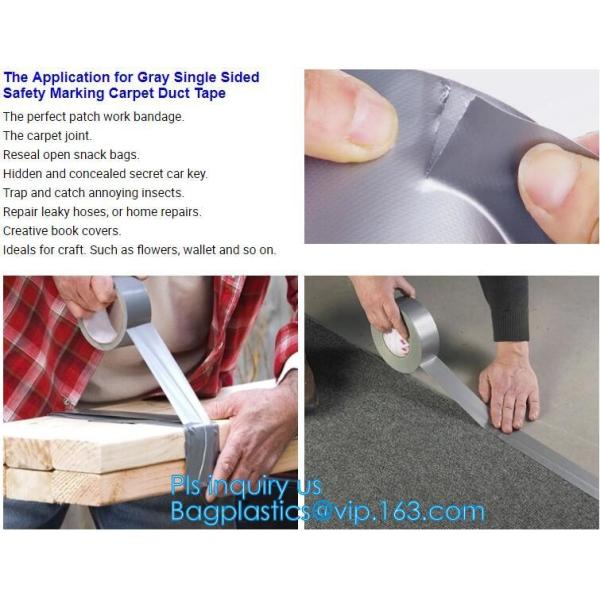 The Application for Gray Single Sided Safety Marking Carpet Duct Tape

The perfect patch work bandage.
The carpet joint.
Reseal open snack bags.
Hidden and concealed secret car key.
Trap and catch annoying insects.
Repair leaky hoses, or home repairs.
Creative book covers.
Ideals for craft. Such as flowers, wallet and so on.

Pls inquiry us
Bagplastics@vip.163.com