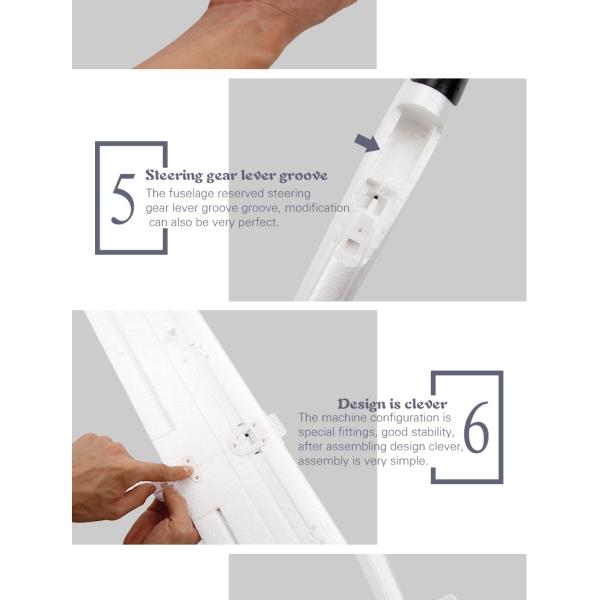 5

Steering gear lever groove

The fuselage reserved steering gear lever groove groove, modification can also be very perfect.

Design is clever

The machine configuration is special fittings, good stability, after assembling design clever, assembly is very simple.

6