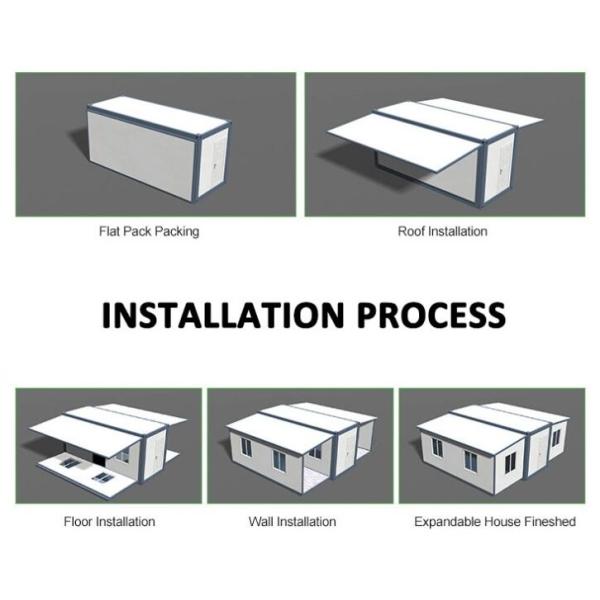 Flat Pack Packing

Roof Installation

INSTALLATION PROCESS

Floor Installation

Wall Installation

Expandable House Fineshed