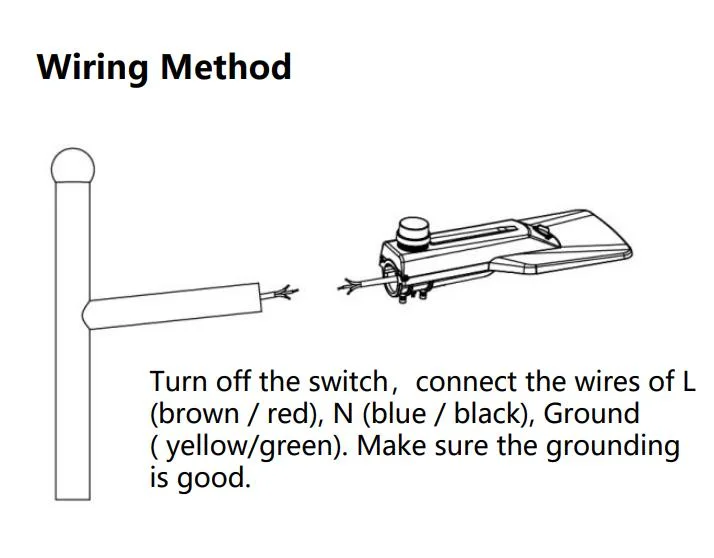 Wiring Method

Turn off the switch， connect the wires of L (brown / red), N (blue / black), Ground ( yellow/green). Make sure the grounding is good.