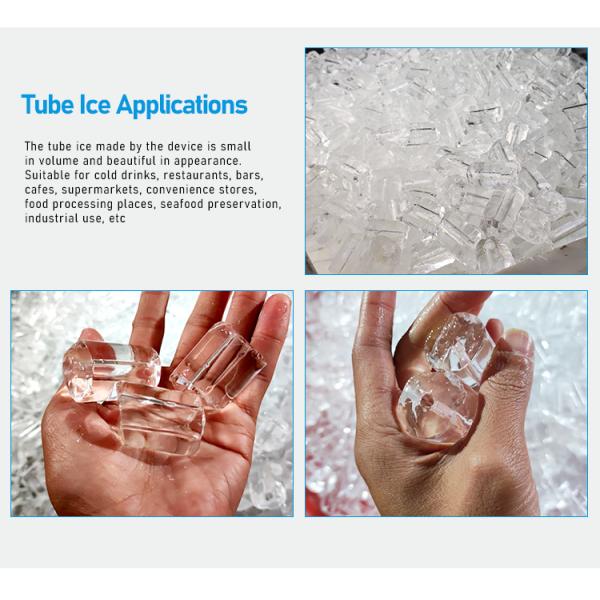 Tube Ice Applications

The tube ice made by the device is small in volume and beautiful in appearance. Suitable for cold drinks, restaurants, bars, cafes, supermarkets, convenience stores, food processing places, seafood preservation, industrial use, etc