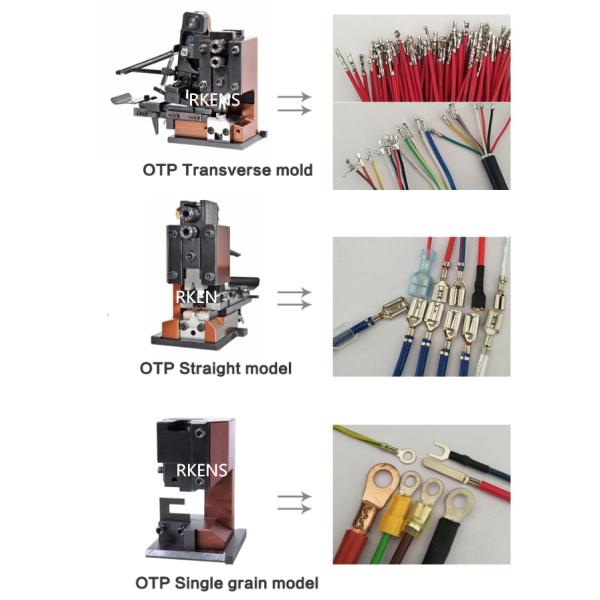 RKENS

OTP Transverse mold

RKEN

OTP Straight model

RKENS

OTP Single grain model