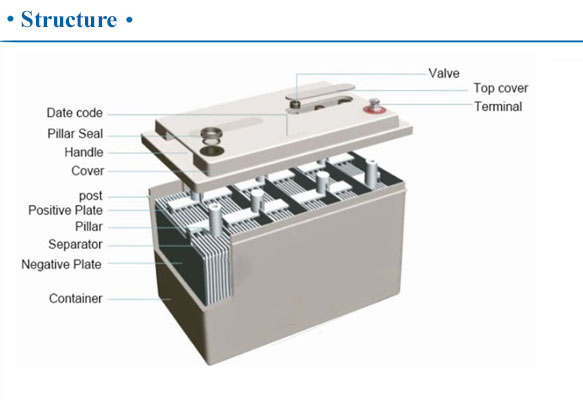 • Structure •

Valve
Top cover
Terminal
Date code
Pillar Seal
Handle
Cover
post
Positive Plate
Pillar
Separator
Negative Plate
Container