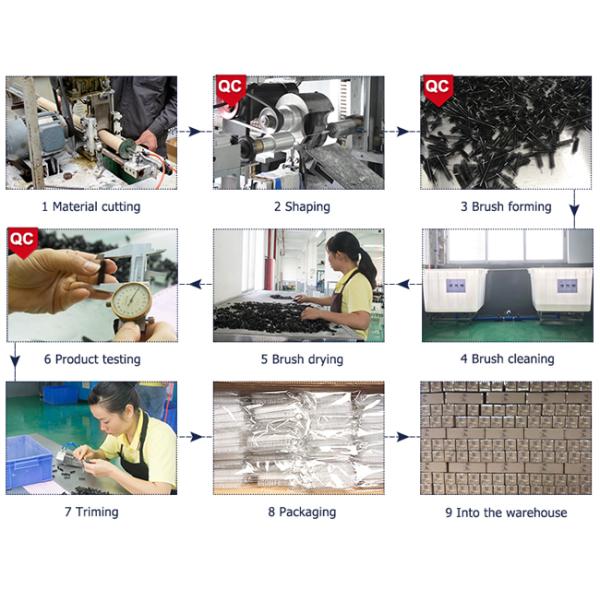 1 Material cutting

QC

2 Shaping

QC

3 Brush forming

QC

6 Product testing

5 Brush drying

4 Brush cleaning

7 Triming

8 Packaging

9 Into the warehouse