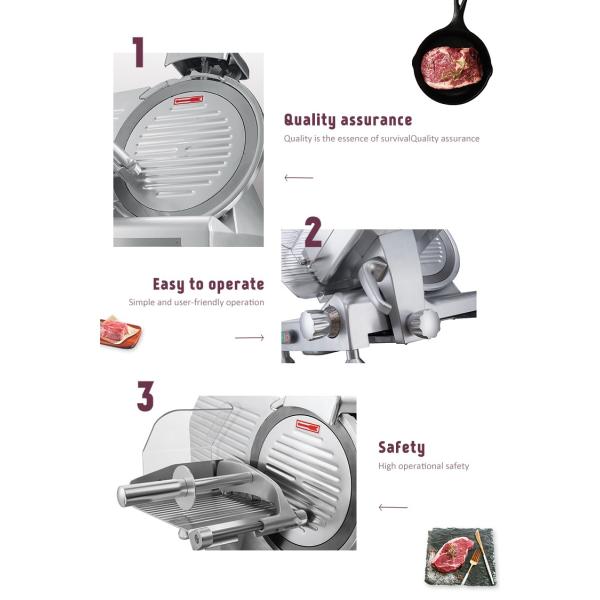 1

Quality assurance

Quality is the essence of survivalQuality assurance

2

Easy to operate

Simple and user-friendly operation

3

Safety

High operational safety