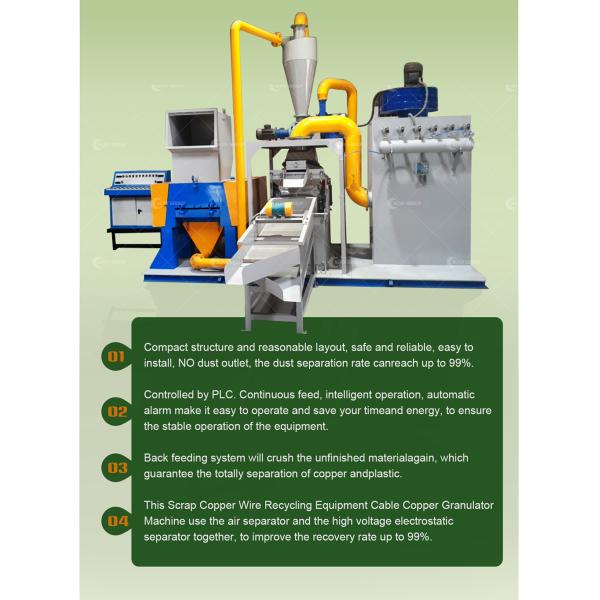 01 Compact structure and reasonable layout, safe and reliable, easy to install, NO dust outlet, the dust separation rate canreach up to 99%.

02 Controlled by PLC. Continuous feed, intelligent operation, automatic alarm make it easy to operate and save your timeand energy, to ensure the stable operation of the equipment.

03 Back feeding system will crush the unfinished materialagain, which guarantee the totally separation of copper andplastic.

04 This Scrap Copper Wire Recycling Equipment Cable Copper Granulator Machine use the air separator and the high voltage electrostatic separator together, to improve the recovery rate up to 99%.