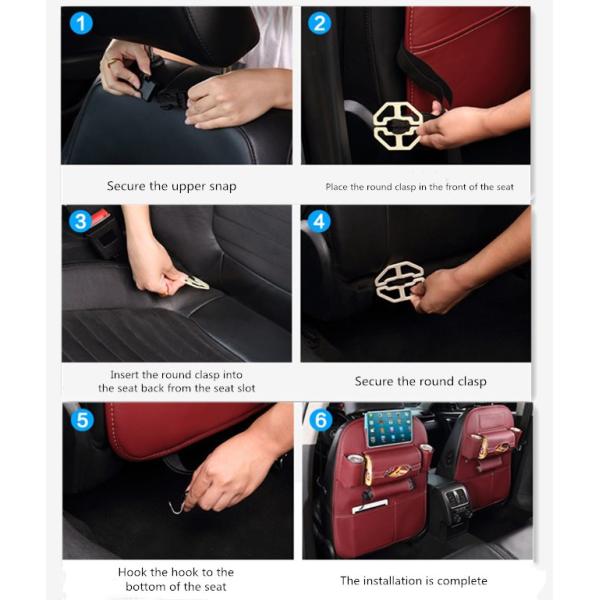 1

Secure the upper snap

2

Place the round clasp in the front of the seat

3

Insert the round clasp into the seat back from the seat slot

4

Secure the round clasp

5

Hook the hook to the bottom of the seat

6

The installation is complete