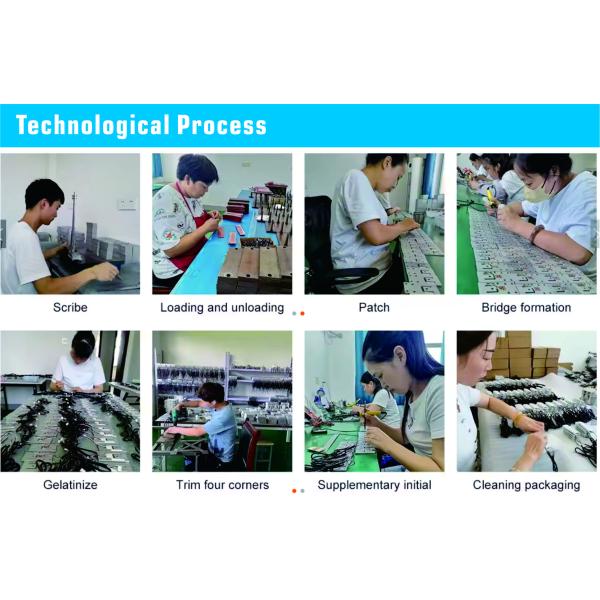 Technological Process

Scribe

Loading and unloading

Patch

Bridge formation

Gelatinize

Trim four corners

Supplementary initial

Cleaning packaging