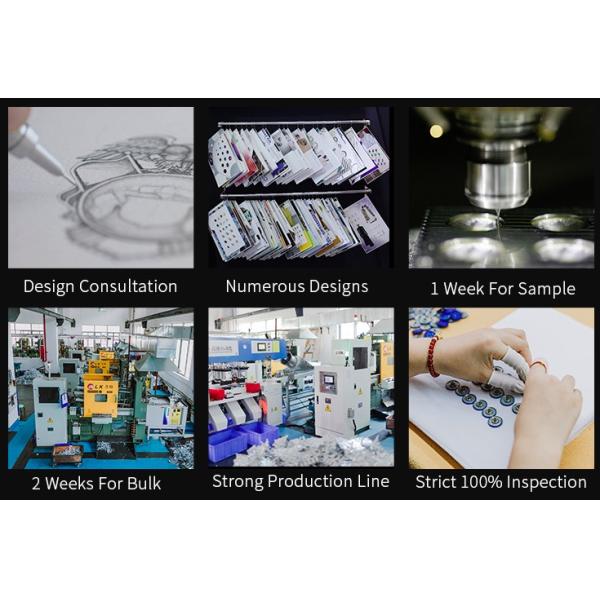 Design Consultation

Numerous Designs

1 Week For Sample

2 Weeks For Bulk

Strong Production Line

Strict 100% Inspection