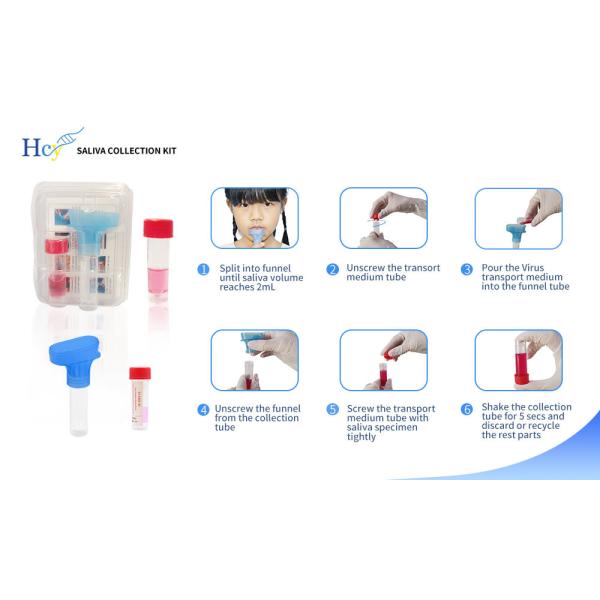 Hcy SALIVA COLLECTION KIT

1 Split into funnel until saliva volume reaches 2mL

2 Unscrew the transort medium tube

3 Pour the Virus transport medium into the funnel tube

4 Unscrew the funnel from the collection tube

5 Screw the transport medium tube with saliva specimen tightly

6 Shake the collection tube for 5 secs and discard or recycle the rest parts