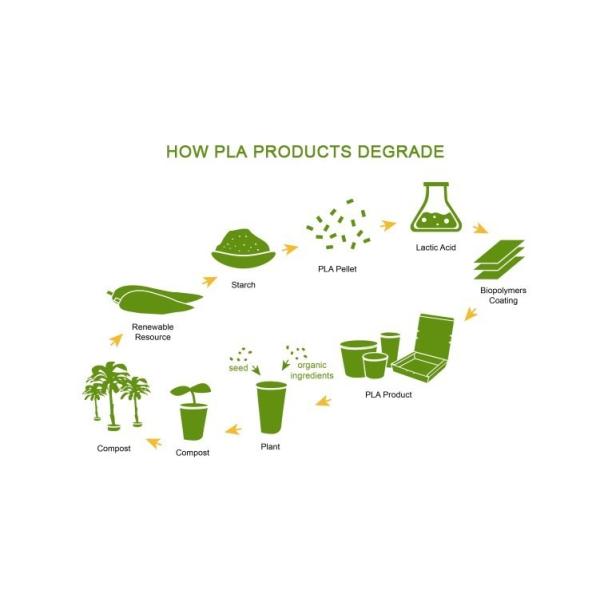 HOW PLA PRODUCTS DEGRADE

Renewable Resource

Starch

PLA Pellet

Lactic Acid

Biopolymers Coating

PLA Product

seed

organic ingredients

Plant

Compost

Compost