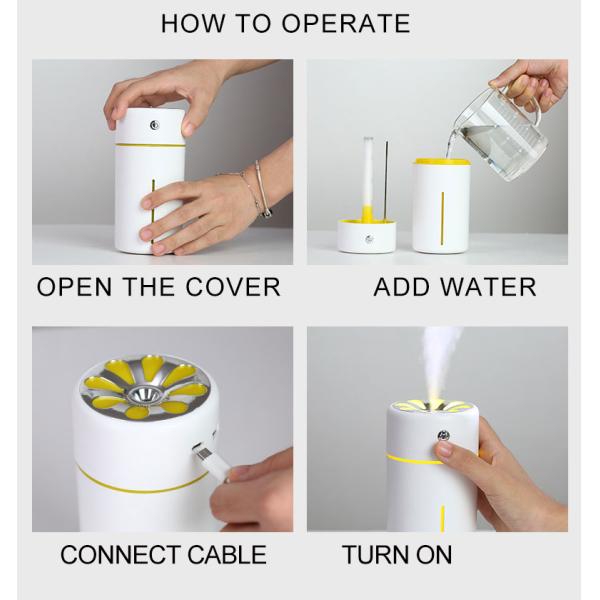 HOW TO OPERATE

OPEN THE COVER

ADD WATER

CONNECT CABLE

TURN ON