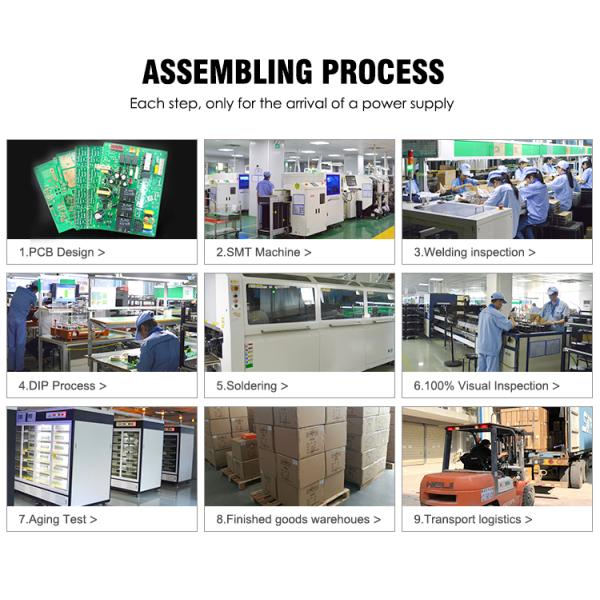 ASSEMBLING PROCESS

Each step, only for the arrival of a power supply

1.PCB Design >

2.SMT Machine >

3.Welding inspection >

4.DIP Process >

5.Soldering >

6.100% Visual Inspection >

7.Aging Test >

8.Finished goods warehoues >

9.Transport logistics >