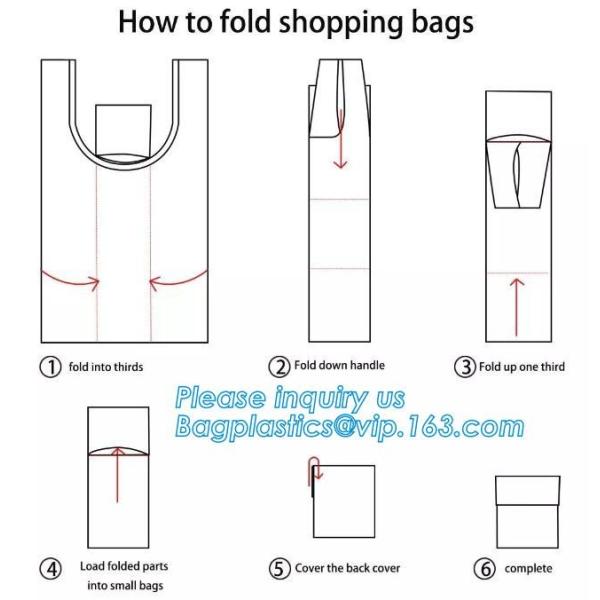 How to fold shopping bags

① fold into thirds

② Fold down handle

③ Fold up one third

Please inquiry us
Bagplastics@vip.163.com

④ Load folded parts into small bags

⑤ Cover the back cover

⑥ complete