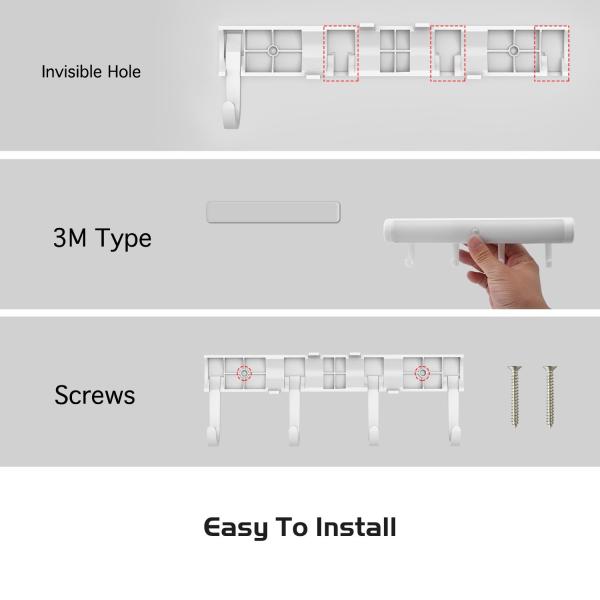 Invisible Hole

3M Type

Screws

Easy To Install