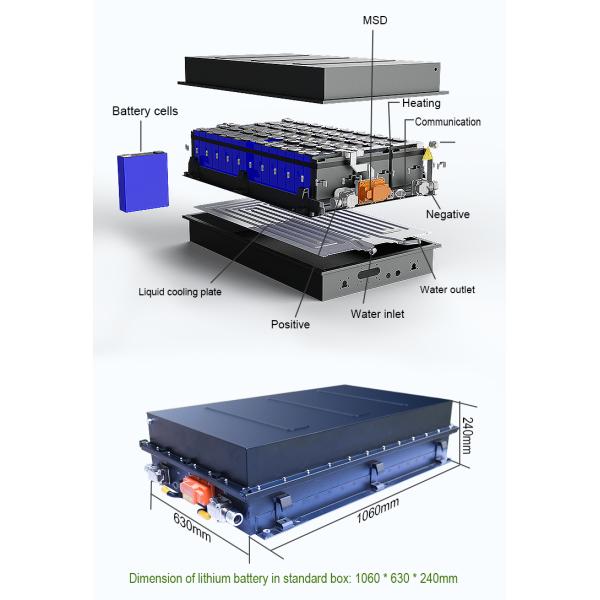 MSD
Battery cells
Heating
Communication
Negative
Liquid cooling plate
Water outlet
Water inlet
Positive

240mm
1060mm
630mm

Dimension of lithium battery in standard box: 1060 * 630 * 240mm