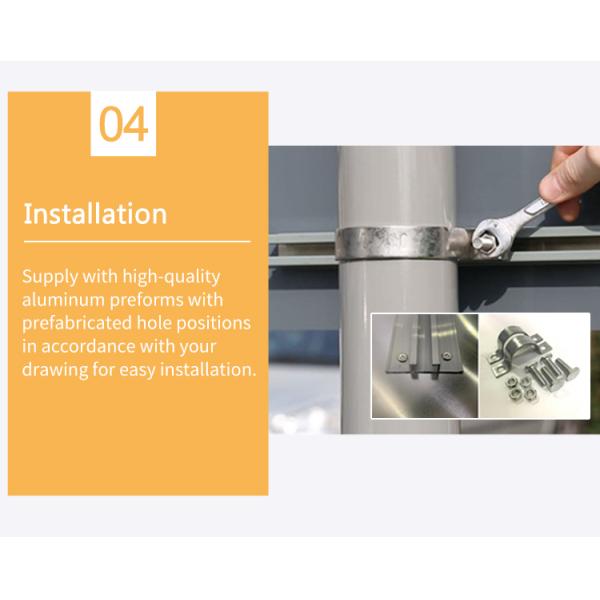 04

Installation

Supply with high-quality aluminum preforms with prefabricated hole positions in accordance with your drawing for easy installation.