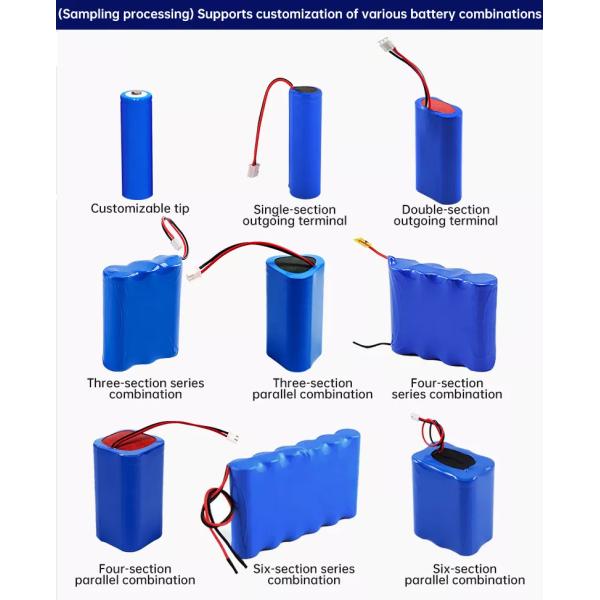 (Sampling processing) Supports customization of various battery combinations

Customizable tip

Single-section outgoing terminal

Double-section outgoing terminal

Three-section series combination

Three-section parallel combination

Four-section series combination

Four-section parallel combination

Six-section series combination

Six-section parallel combination