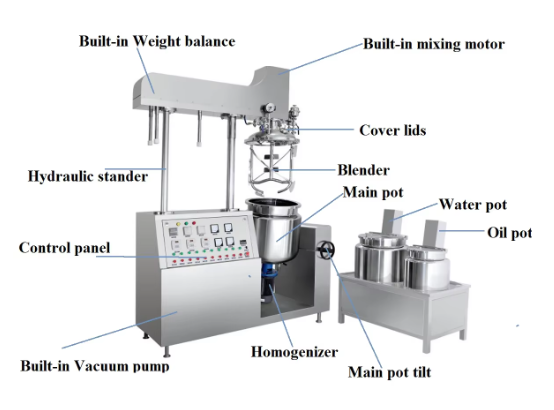 Built-in Weight balance
Built-in mixing motor
Cover lids
Hydraulic stander
Blender
Main pot
Water pot
Oil pot
Control panel
Homogenizer
Built-in Vacuum pump
Main pot tilt