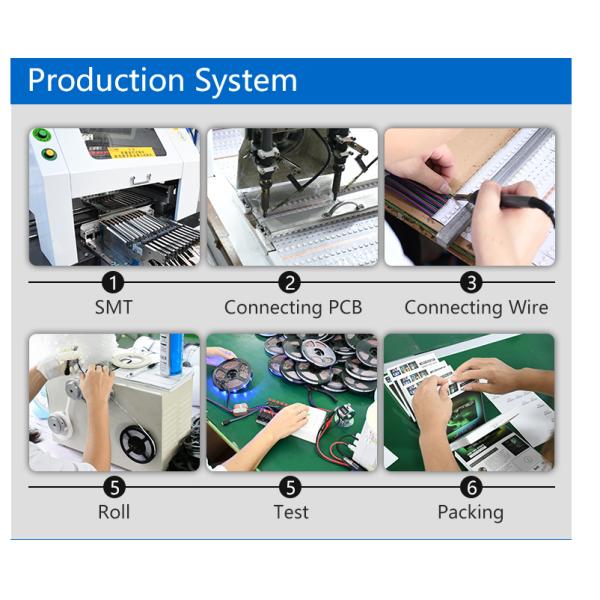 Production System

1
SMT

2
Connecting PCB

3
Connecting Wire

5
Roll

5
Test

6
Packing