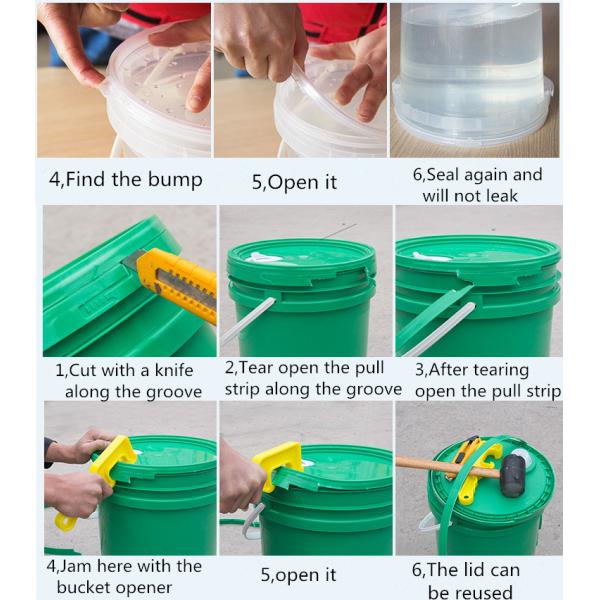 4,Find the bump

5,Open it

6,Seal again and will not leak

1,Cut with a knife along the groove

2,Tear open the pull strip along the groove

3,After tearing open the pull strip

4,Jam here with the bucket opener

5,open it

6,The lid can be reused