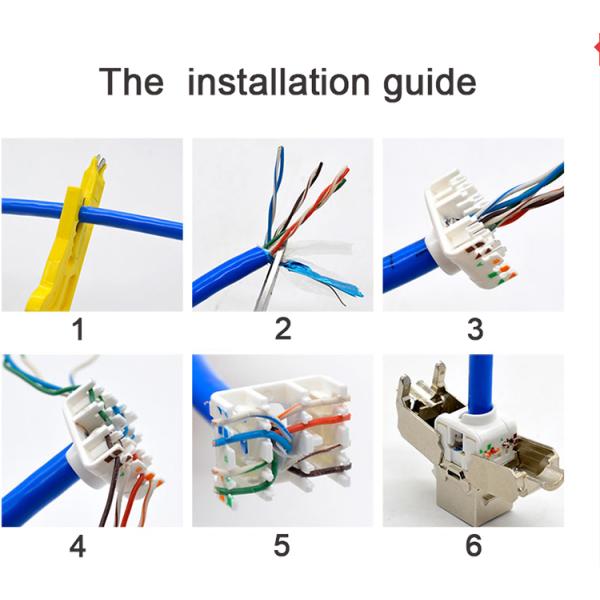 The installation guide

1

2

3

4

5

6