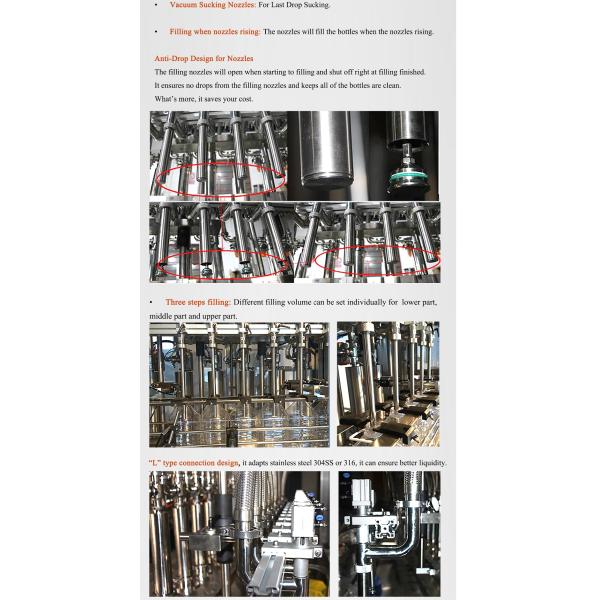 • Vacuum Sucking Nozzles: For Last Drop Sucking.

• Filling when nozzles rising: The nozzles will fill the bottles when the nozzles rising.

Anti-Drop Design for Nozzles
The filling nozzles will open when starting to filling and shut off right at filling finished. It ensures no drops from the filling nozzles and keeps all of the bottles are clean. What's more, it saves your cost.

• Three steps filling: Different filling volume can be set individually for lower part, middle part and upper part.

"L" type connection design, it adapts stainless steel 304SS or 316, it can ensure better liquidity.