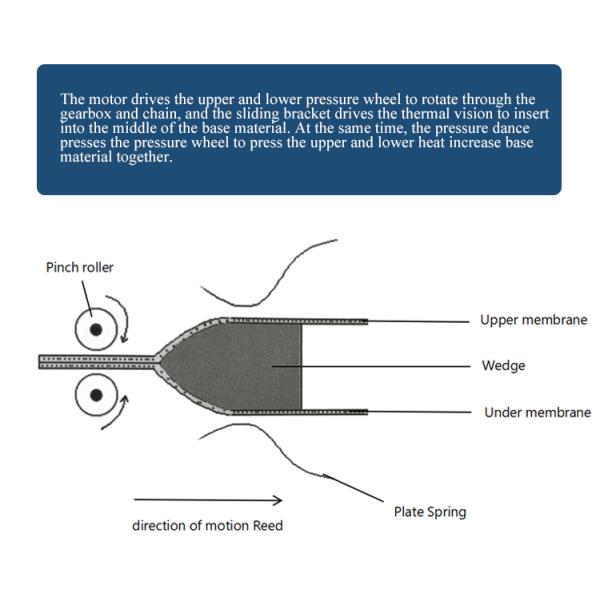 The motor drives the upper and lower pressure wheel to rotate through the gearbox and chain, and the sliding bracket drives the thermal vision to insert into the middle of the base material. At the same time, the pressure dance presses the pressure wheel to press the upper and lower heat increase base material together.

Pinch roller

Upper membrane

Wedge

Under membrane

Plate Spring

direction of motion Reed