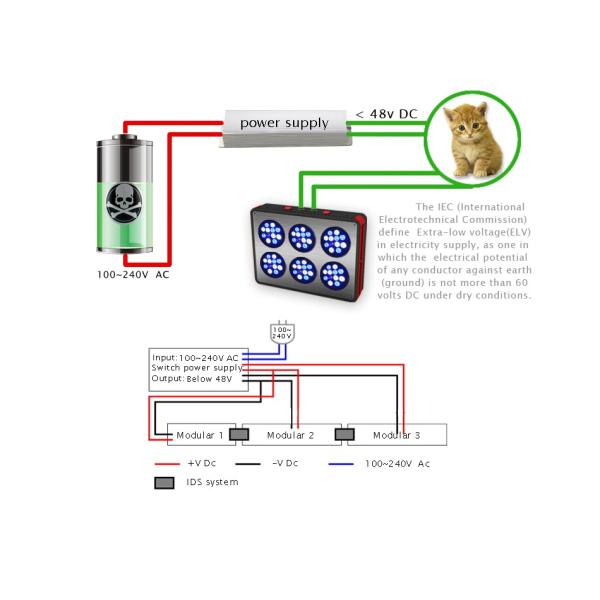 power supply

< 48v DC

100~240V AC

The IEC (International Electrotechnical Commission) define Extra-low voltage(ELV) in electricity supply, as one in which the electrical potential of any conductor against earth (ground) is not more than 60 volts DC under dry conditions.

100~240V

Input:100~240V AC
Switch power supply
Output:Below 48V

Modular 1

Modular 2

Modular 3

+V Dc

-V Dc

100~240V Ac

IDS system