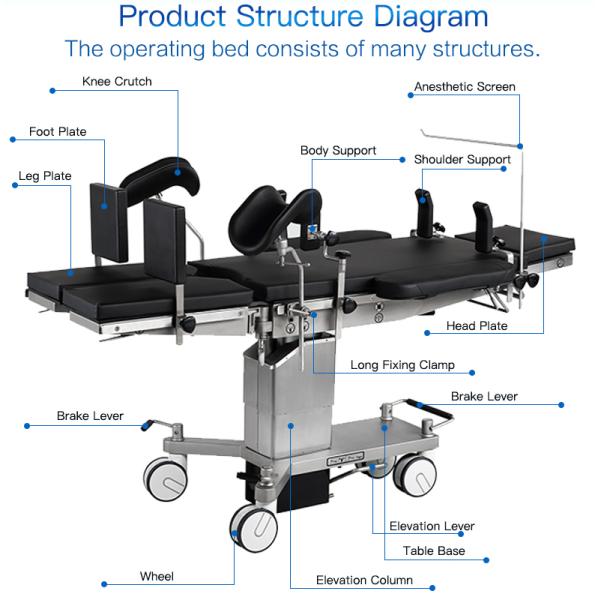 Product Structure Diagram
The operating bed consists of many structures.

Knee Crutch

Anesthetic Screen

Foot Plate

Body Support

Shoulder Support

Leg Plate

Head Plate

Long Fixing Clamp

Brake Lever

Brake Lever

Elevation Lever

Table Base

Wheel

Elevation Column