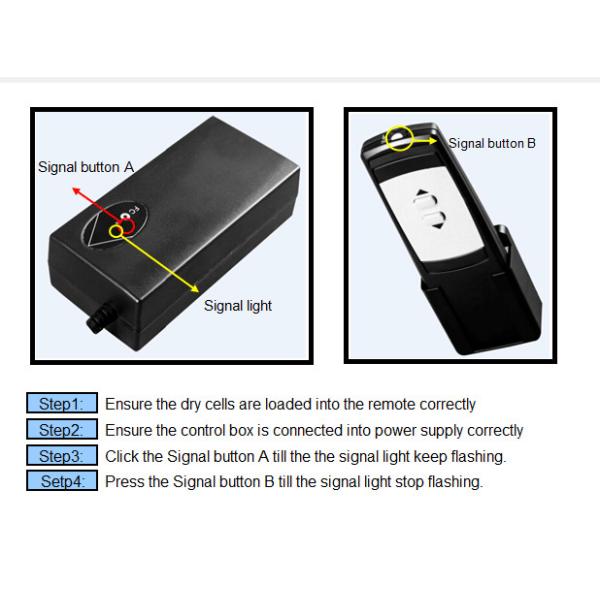 Signal button A

Signal light

Signal button B

Step1: Ensure the dry cells are loaded into the remote correctly

Step2: Ensure the control box is connected into power supply correctly

Step3: Click the Signal button A till the the signal light keep flashing.

Setp4: Press the Signal button B till the signal light stop flashing.