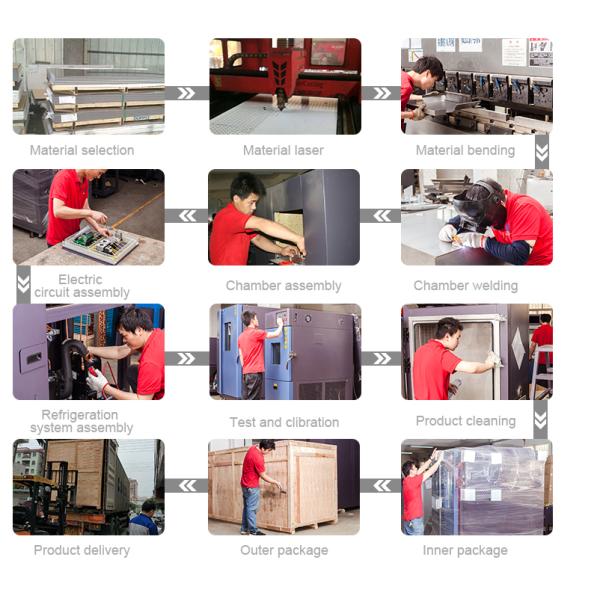 Material selection

Material laser

Material bending

Chamber welding

Chamber assembly

Electric circuit assembly

Refrigeration system assembly

Test and clibration

Product cleaning

Inner package

Outer package

Product delivery