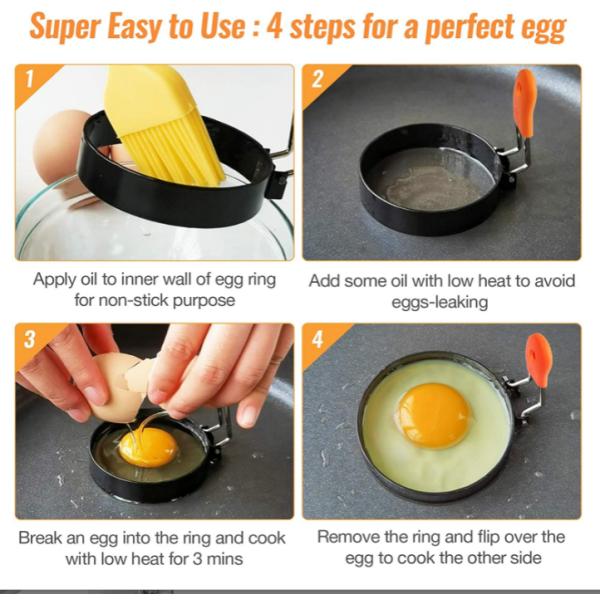 Super Easy to Use : 4 steps for a perfect egg

1

Apply oil to inner wall of egg ring for non-stick purpose

2

Add some oil with low heat to avoid eggs-leaking

3

Break an egg into the ring and cook with low heat for 3 mins

4

Remove the ring and flip over the egg to cook the other side