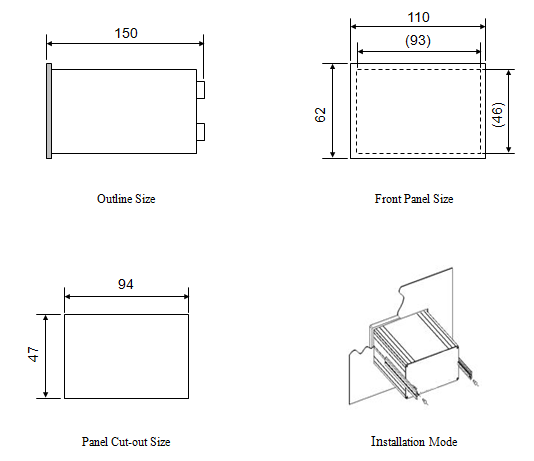 150

Outline Size

110

(93)

62

(46)

Front Panel Size

94

47

Panel Cut-out Size

Installation Mode