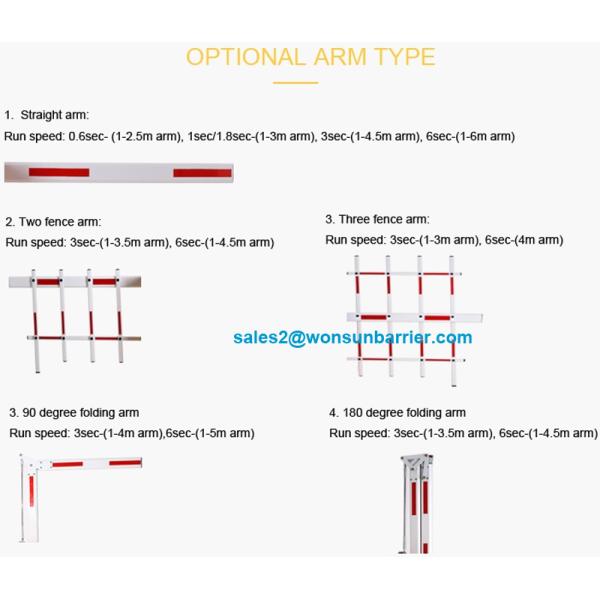 OPTIONAL ARM TYPE

1. Straight arm:
Run speed: 0.6sec- (1-2.5m arm), 1sec/1.8sec-(1-3m arm), 3sec-(1-4.5m arm), 6sec-(1-6m arm)

2. Two fence arm:
Run speed: 3sec-(1-3.5m arm), 6sec-(1-4.5m arm)

3. Three fence arm:
Run speed: 3sec-(1-3m arm), 6sec-(4m arm)

sales2@wonsunbarrier.com

3. 90 degree folding arm
Run speed: 3sec-(1-4m arm),6sec-(1-5m arm)

4. 180 degree folding arm
Run speed: 3sec-(1-3.5m arm), 6sec-(1-4.5m arm)