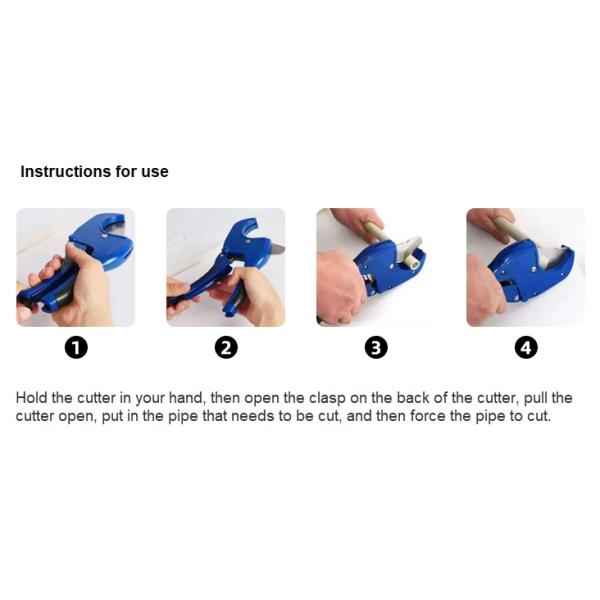 Instructions for use

1

2

3

4

Hold the cutter in your hand, then open the clasp on the back of the cutter, pull the cutter open, put in the pipe that needs to be cut, and then force the pipe to cut.