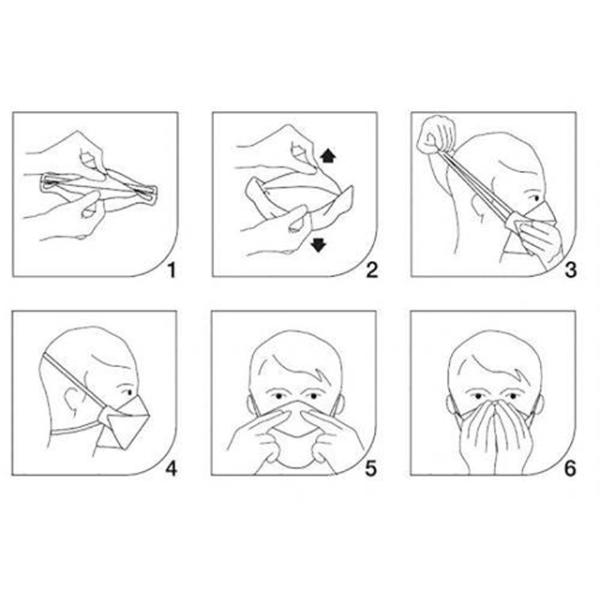 1

2

3

4

5

6