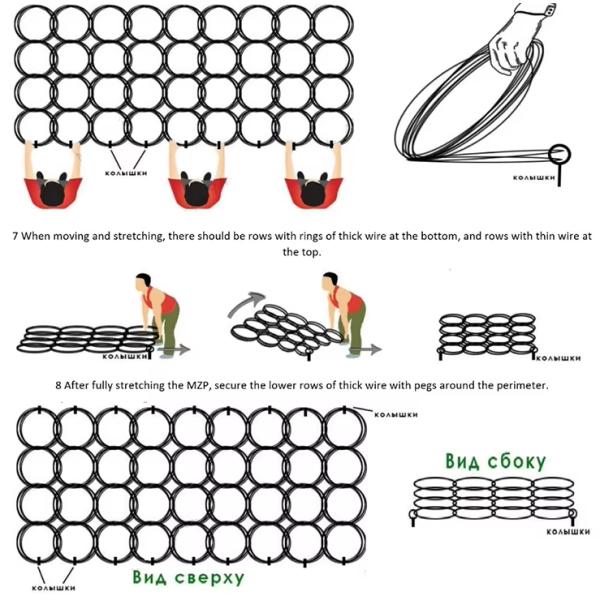 колышки

колышки

7 When moving and stretching, there should be rows with rings of thick wire at the bottom, and rows with thin wire at the top.

колышки

колышки

8 After fully stretching the MZP, secure the lower rows of thick wire with pegs around the perimeter.

колышки

Вид сбоку

колышки

колышки

Вид сверху