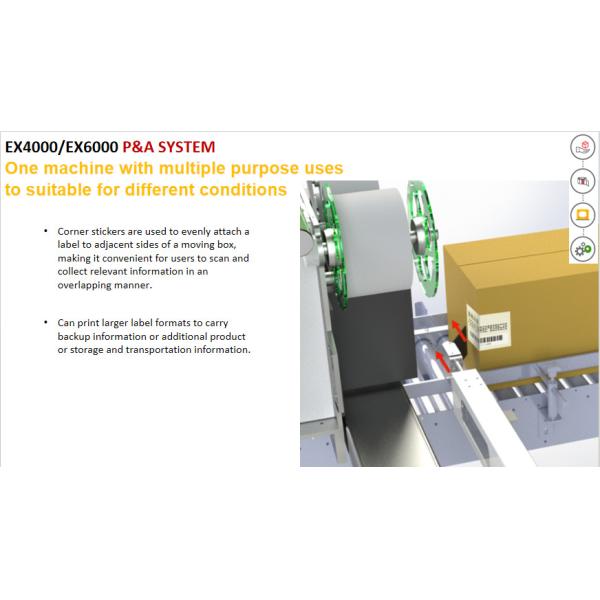 EX4000/EX6000 P&A SYSTEM
One machine with multiple purpose uses to suitable for different conditions

• Corner stickers are used to evenly attach a label to adjacent sides of a moving box, making it convenient for users to scan and collect relevant information in an overlapping manner.

• Can print larger label formats to carry backup information or additional product or storage and transportation information.